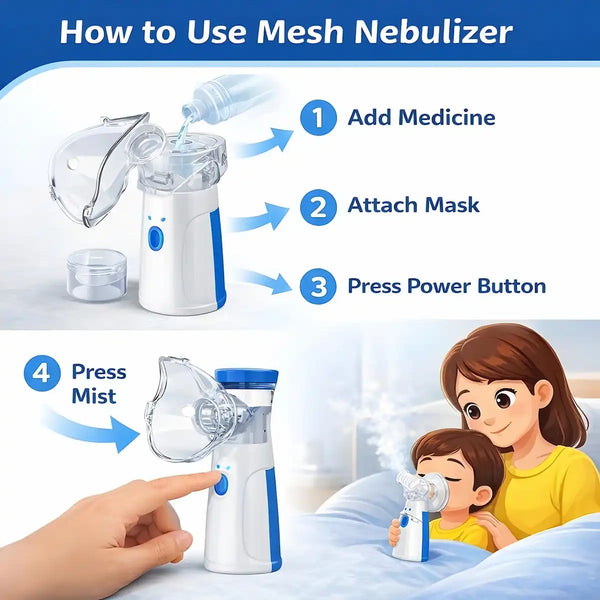 How to Use Mesh Nebulizer

1 Add Medicine

2 Attach Mask

3 Press Power Button

4 Press Mist